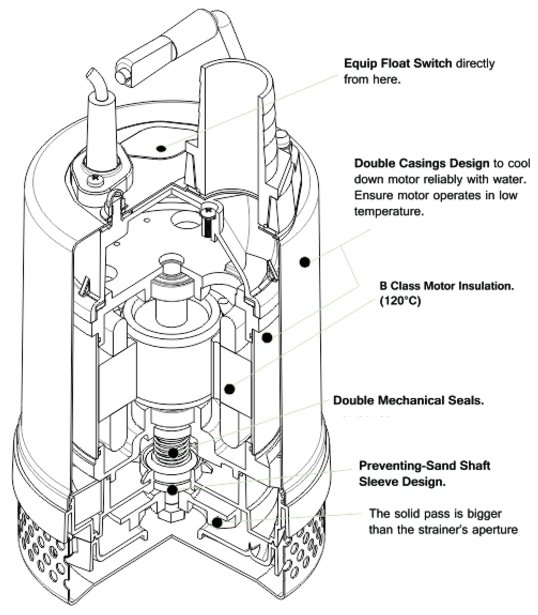 Equip Float Switch directly from here.

Double Casings Design to cool down motor reliably with water. Ensure motor operates in low temperature.

B Class Motor Insulation. (120°C)

Double Mechanical Seals.

Preventing-Sand Shaft Sleeve Design.

The solid pass is bigger than the strainer's aperture